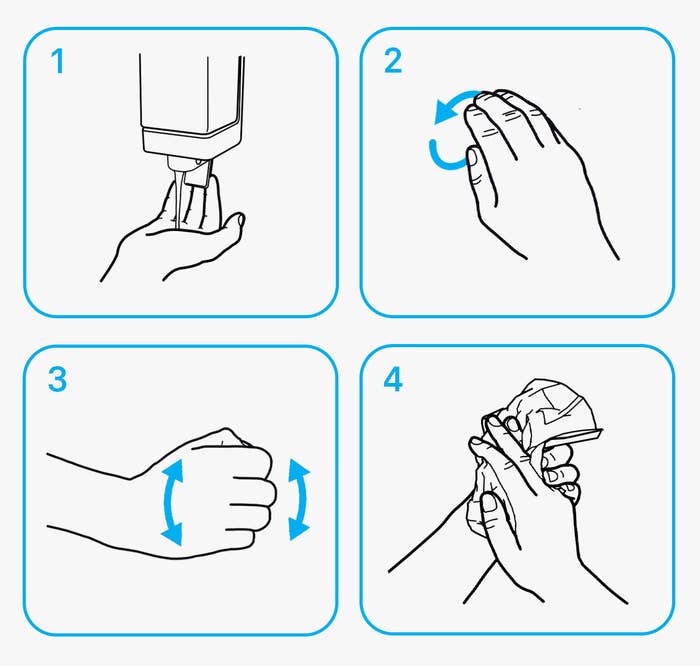 1

2

3

4