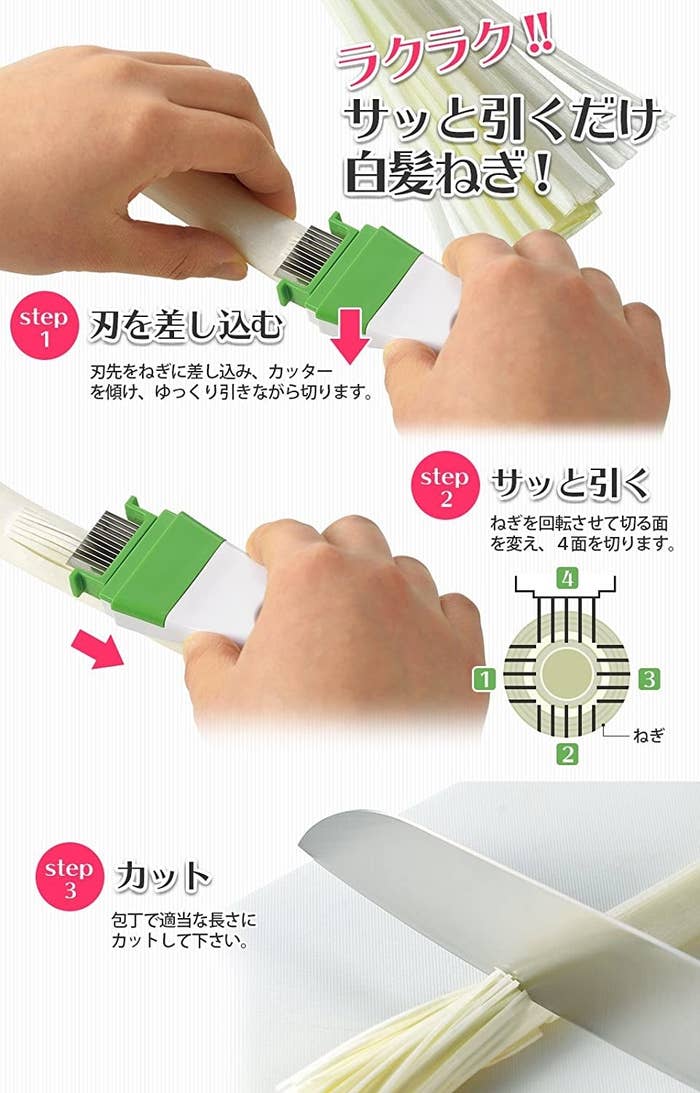 ラクラク‼
サッと引くだけ
白髪ねぎ！

step 1
刃を差し込む
刃先をねぎに差し込み、カッターを傾け、ゆっくり引きながら切ります。

step 2
サッと引く
ねぎを回転させて切る面を変え、4面を切ります。

4
1
3
2
ねぎ

step 3
カット
包丁で適当な長さにカットして下さい。