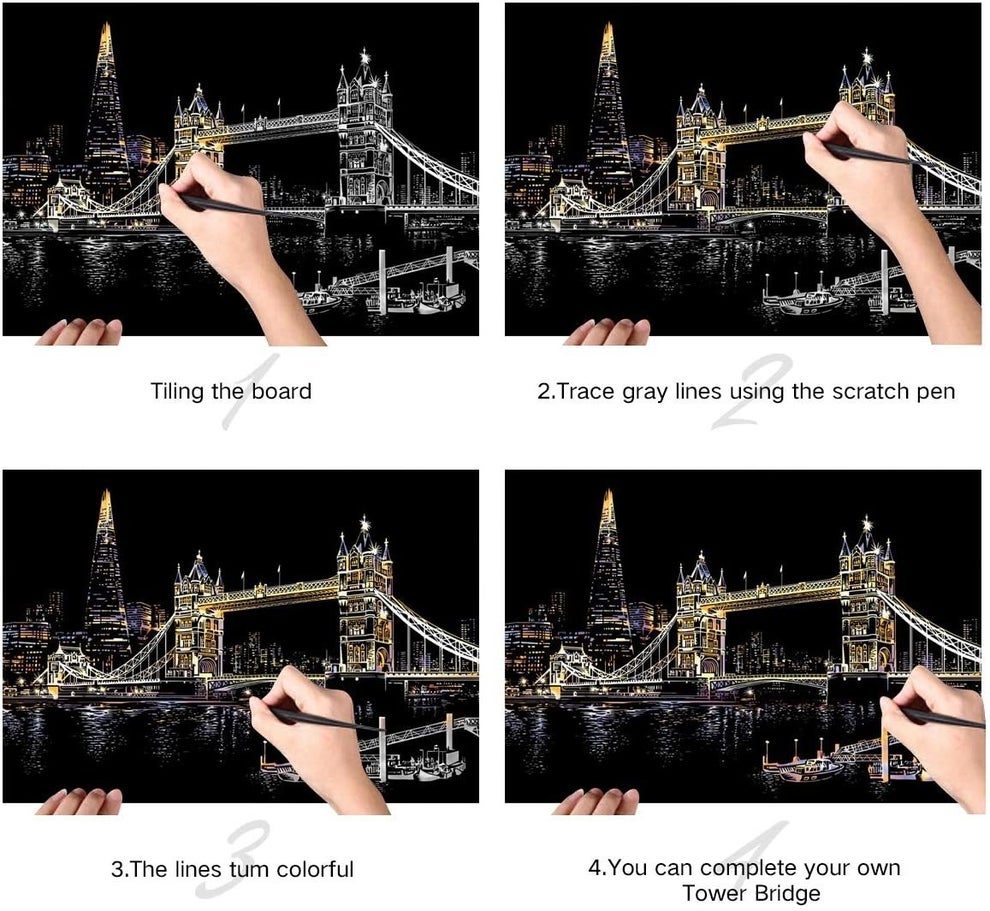 1

Tiling the board

2

2.Trace gray lines using the scratch pen

3

3.The lines tum colorful

4

4.You can complete your own Tower Bridge