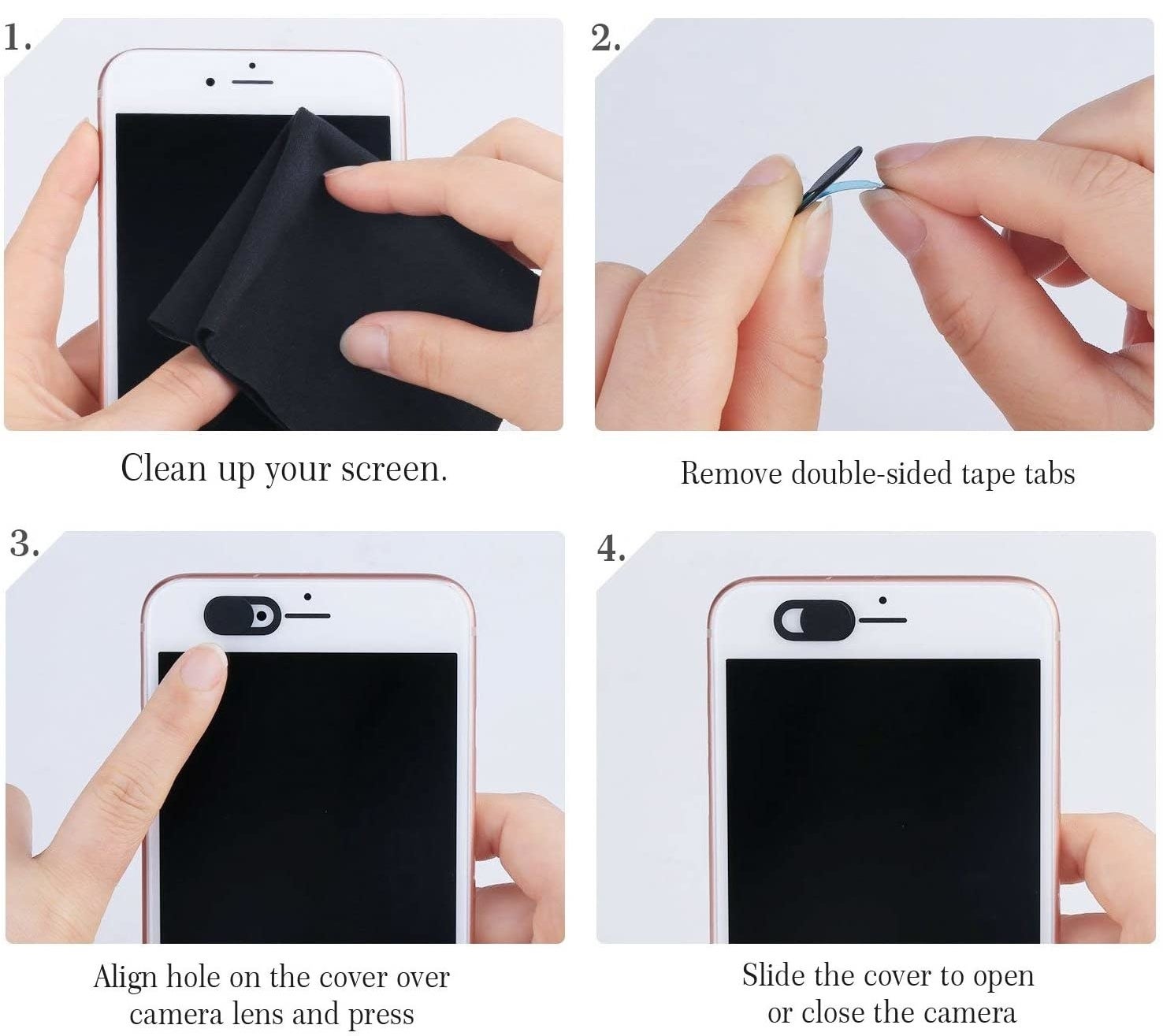 1.

Clean up your screen.

2.

Remove double-sided tape tabs

3.

Align hole on the cover over camera lens and press

4.

Slide the cover to open or close the camera