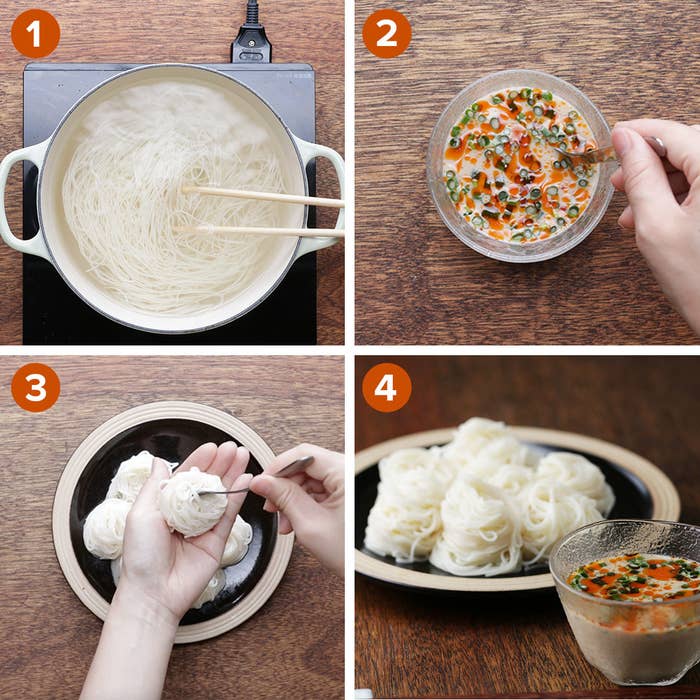 1

2

3

4