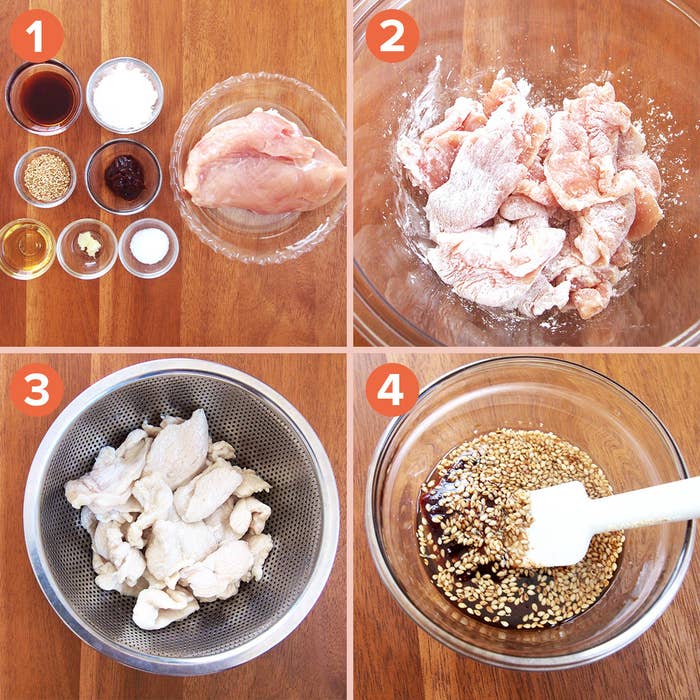 1
2
3
4