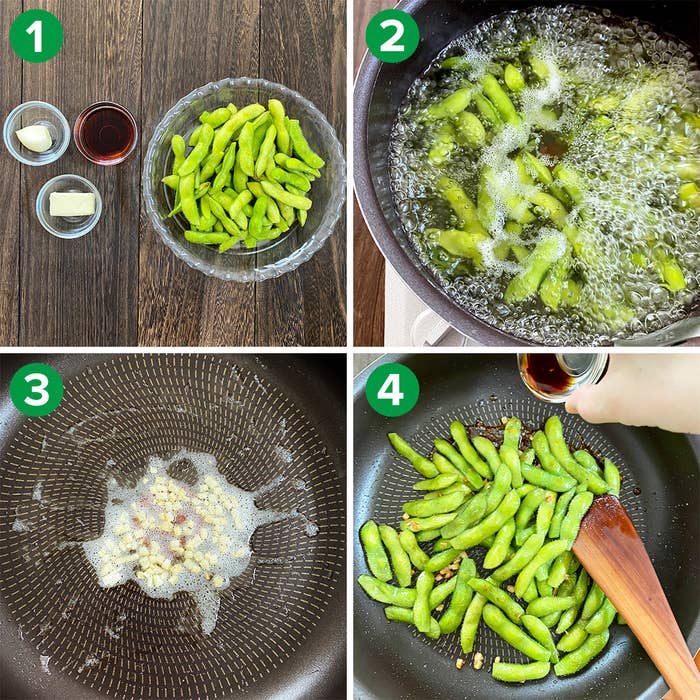 1

2

3

4