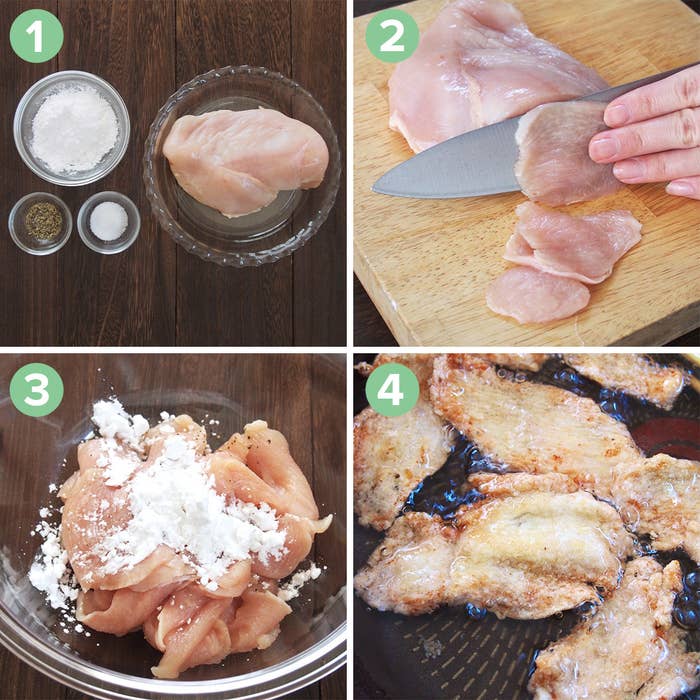 1

2

3

4