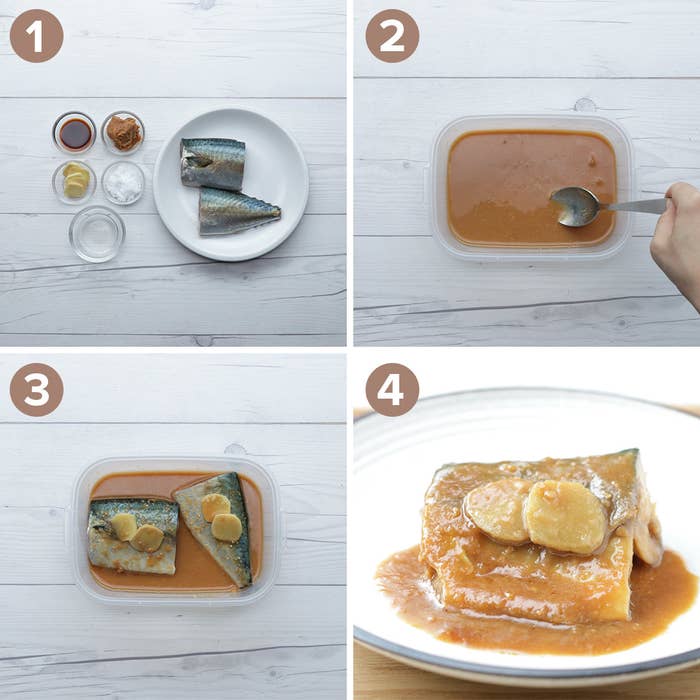 1

2

3

4