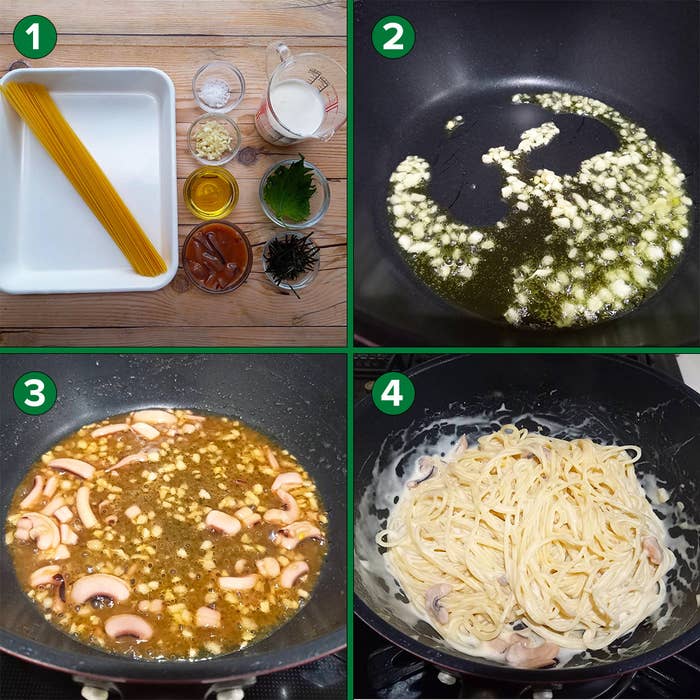 1

2

3

4