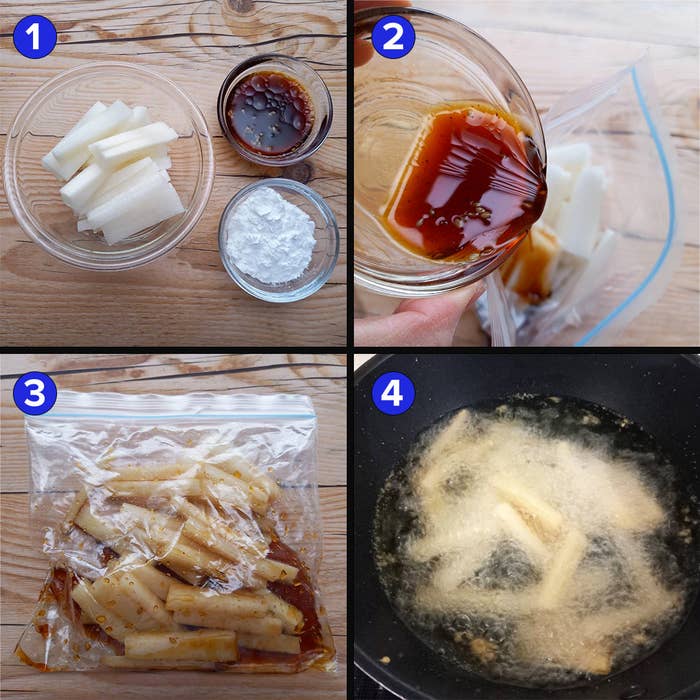 1

2

3

4