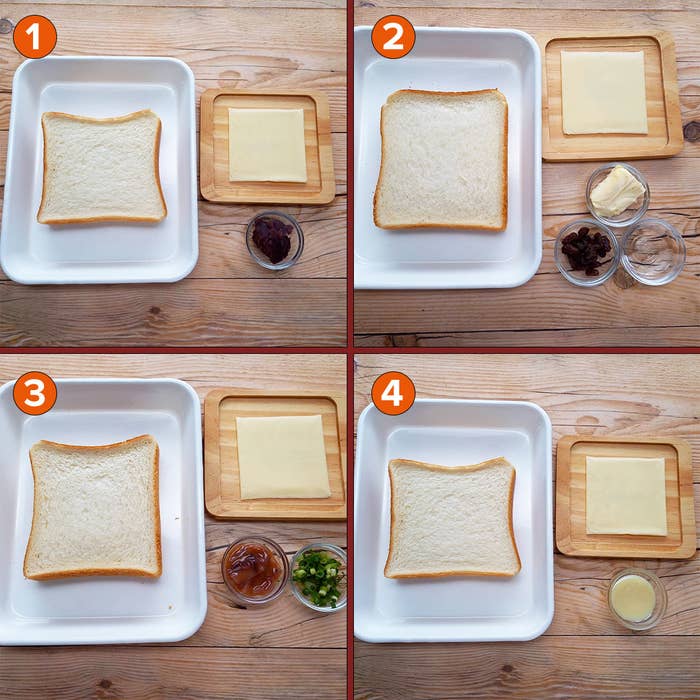 1

2

3

4