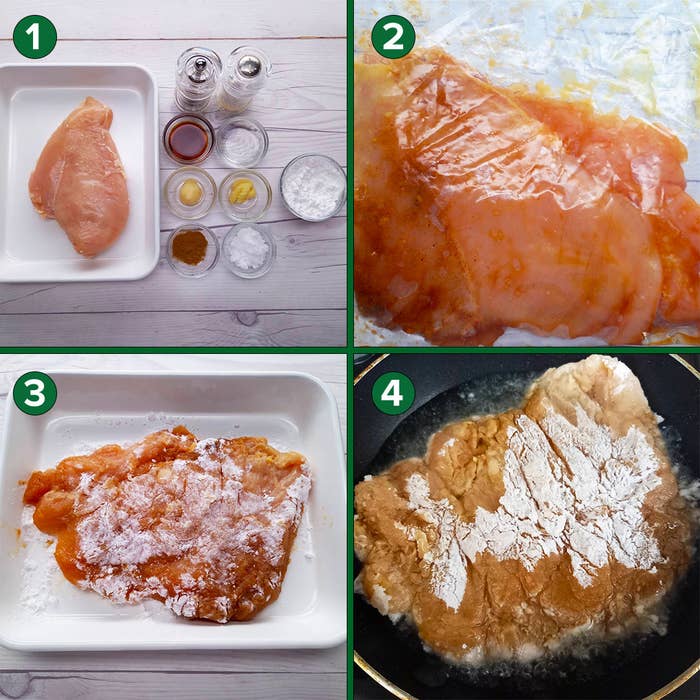 1
2
3
4