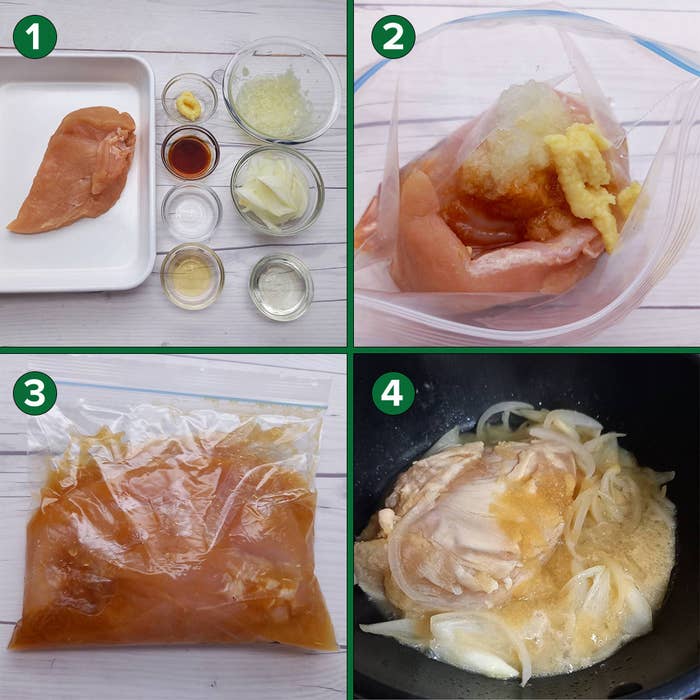 1
2
3
4