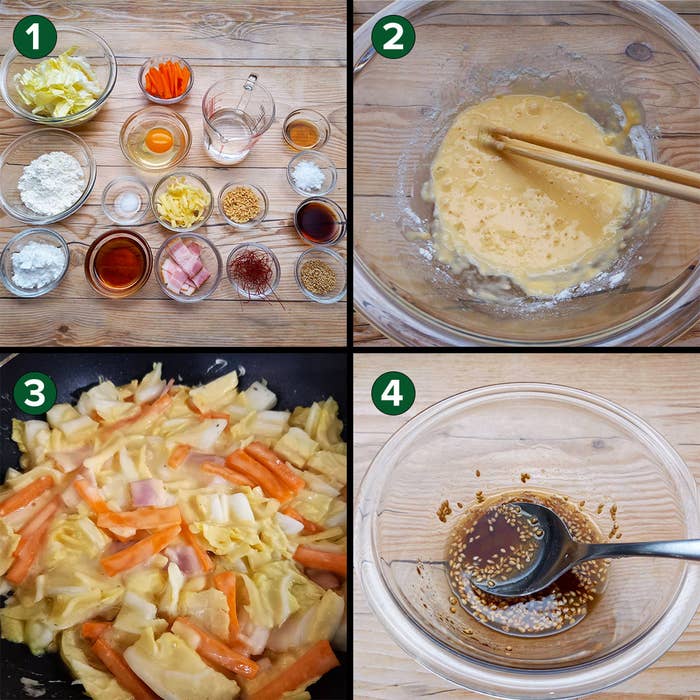 1
2
3
4