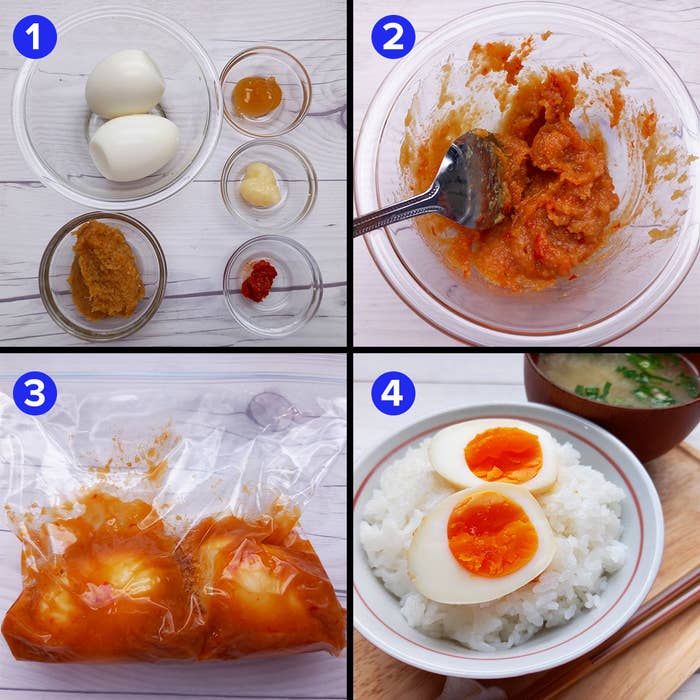 1
2
3
4