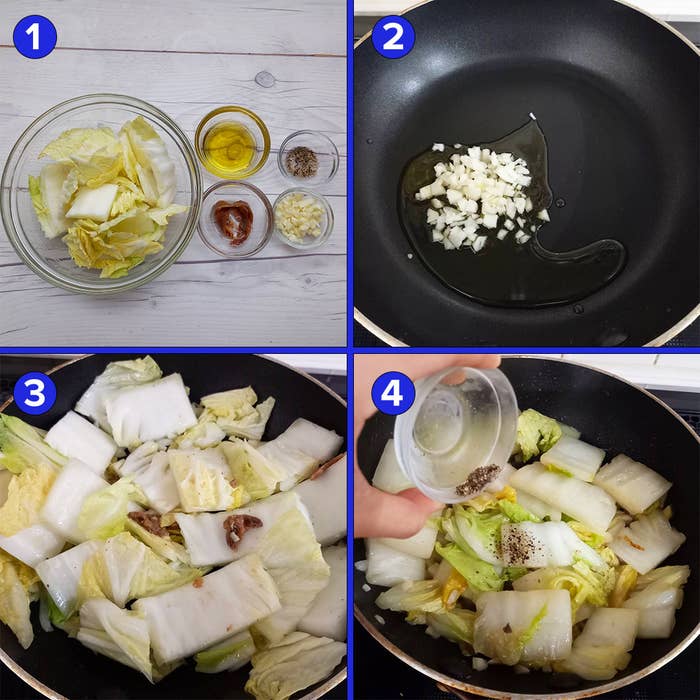 1
2
3
4