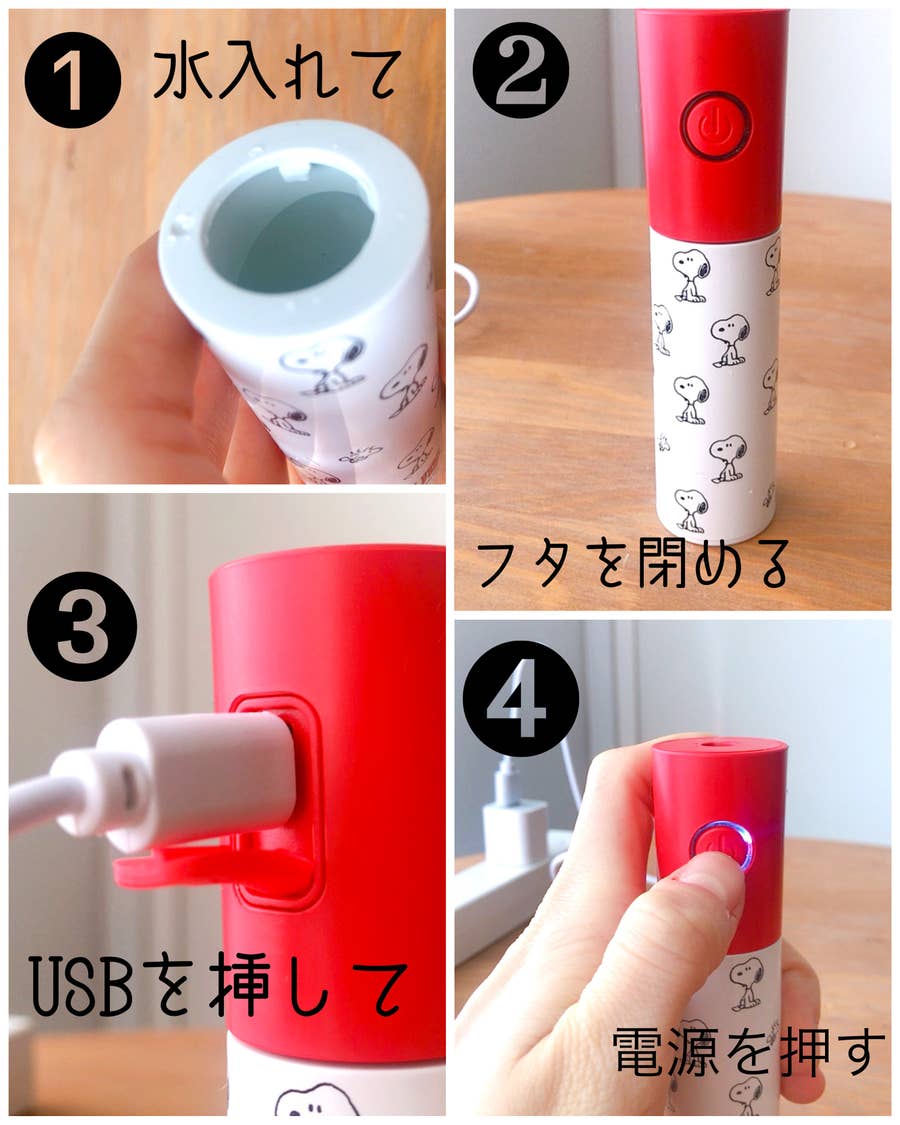 1 水入れて

2

フタを閉める

3

USBを挿して

4

電源を押す