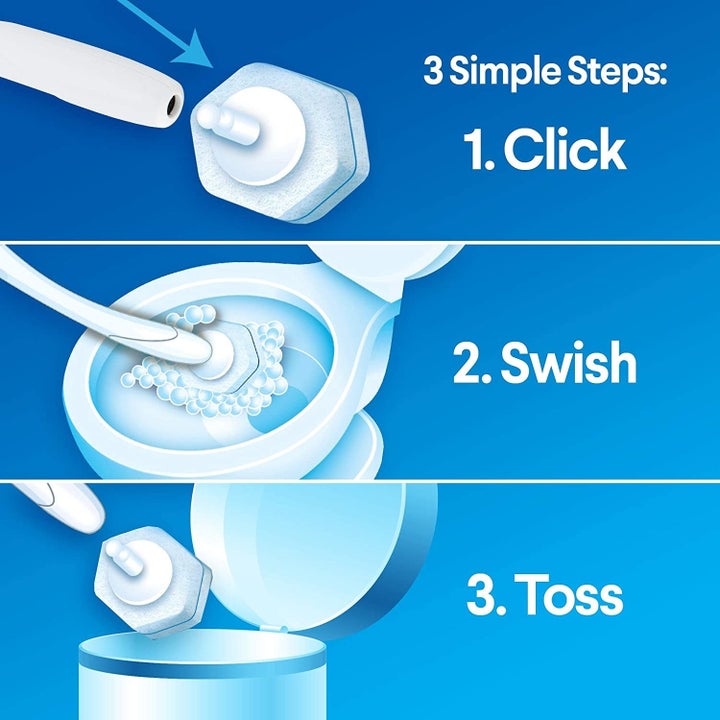 3 Simple Steps:
1. Click

2. Swish

3. Toss