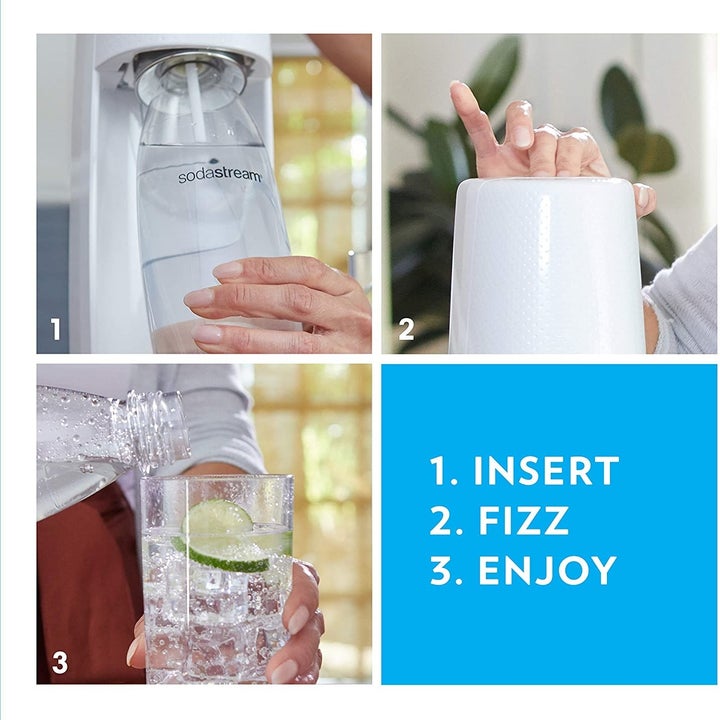 sodastream

1

2

3

1. INSERT
2. FIZZ
3. ENJOY