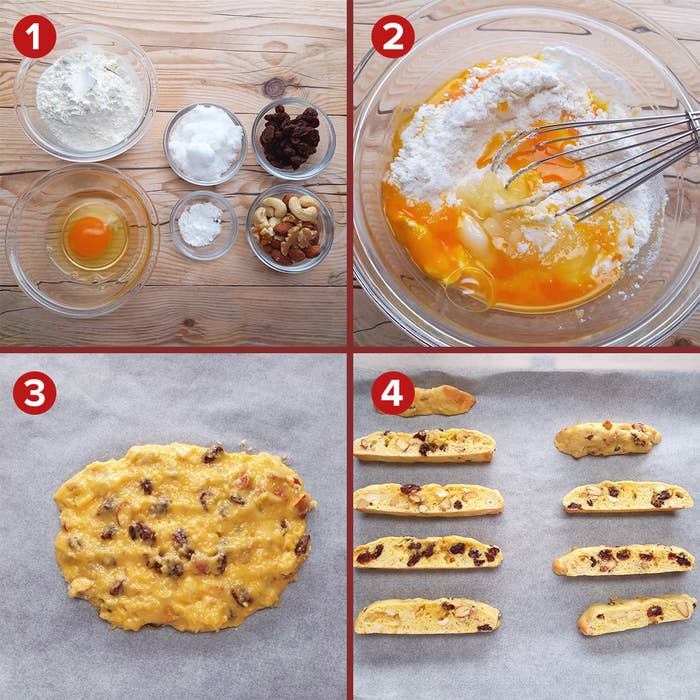 1

2

3

4