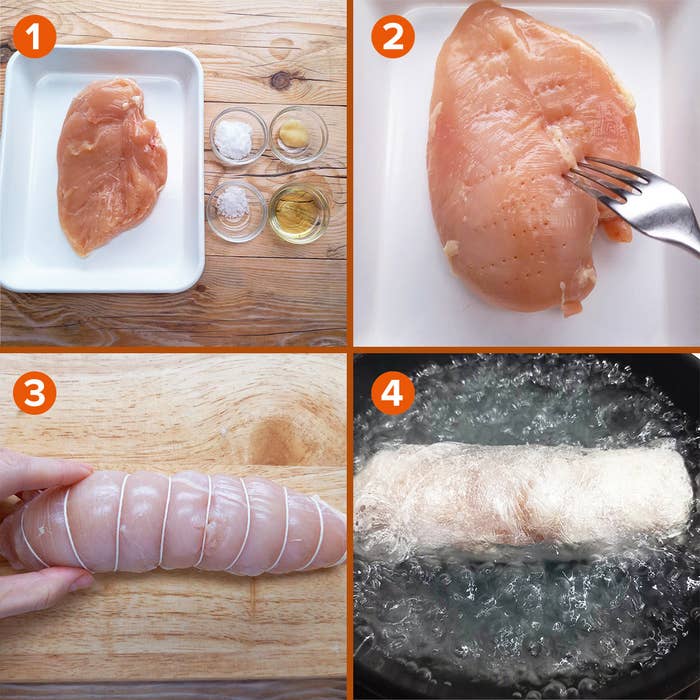 1

2

3

4