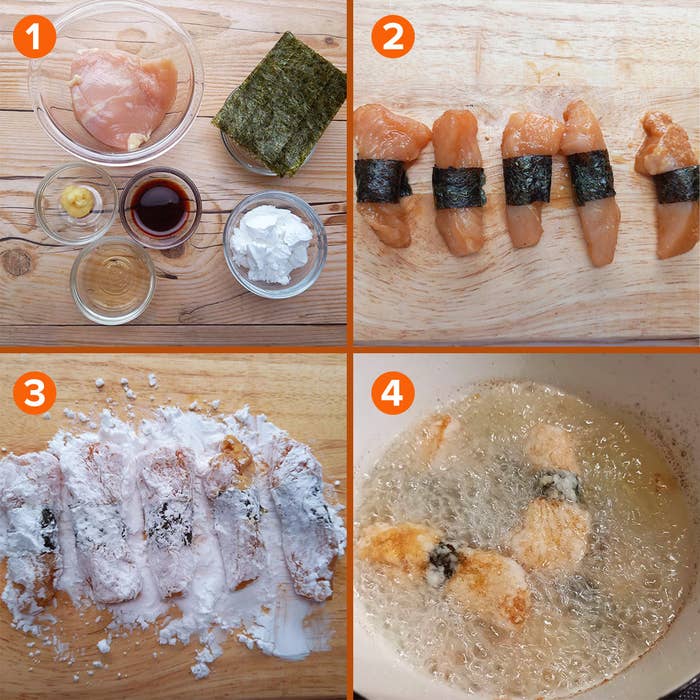 1
2
3
4