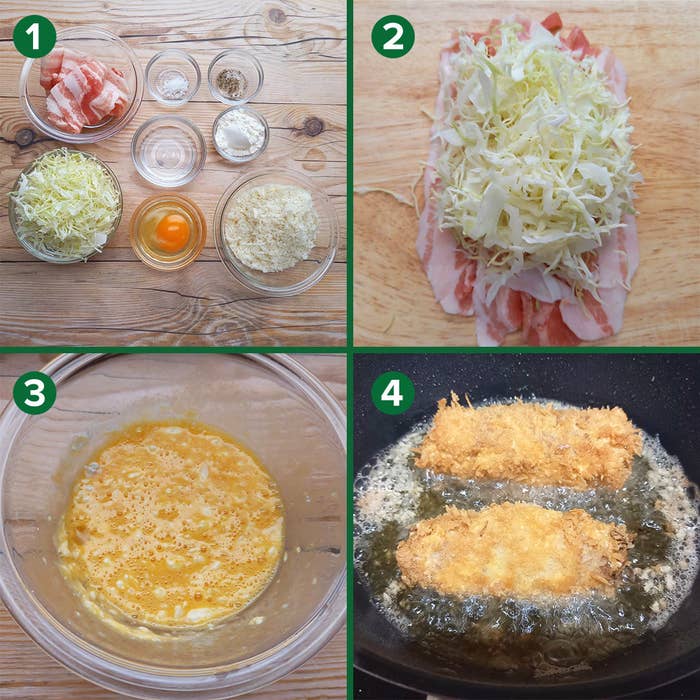 1

2

3

4