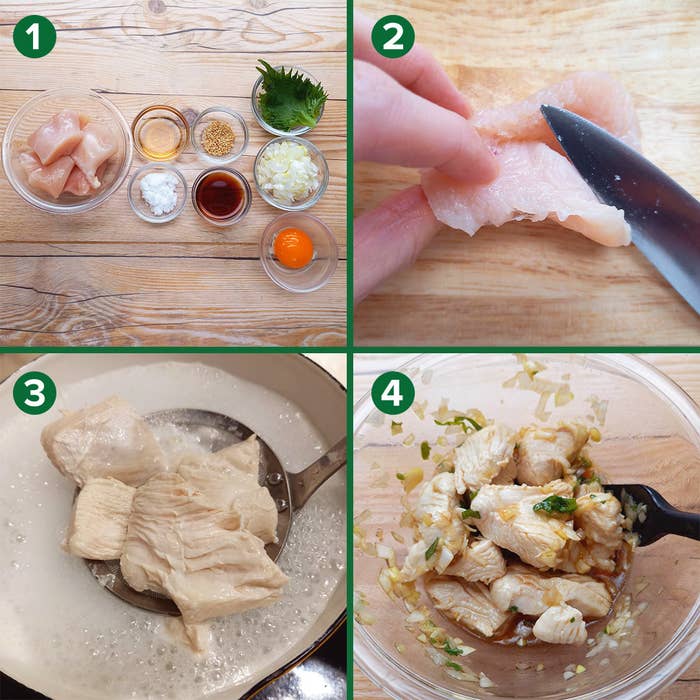 1

2

3

4