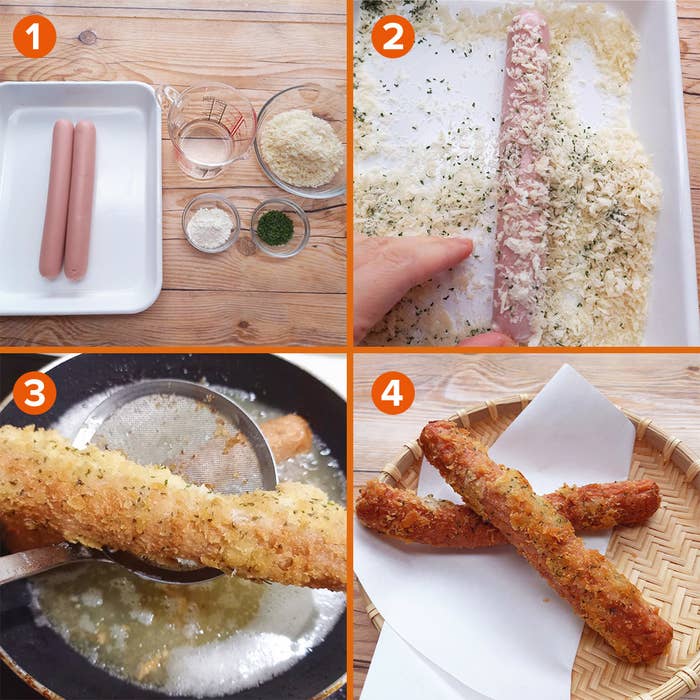 1
2
3
4