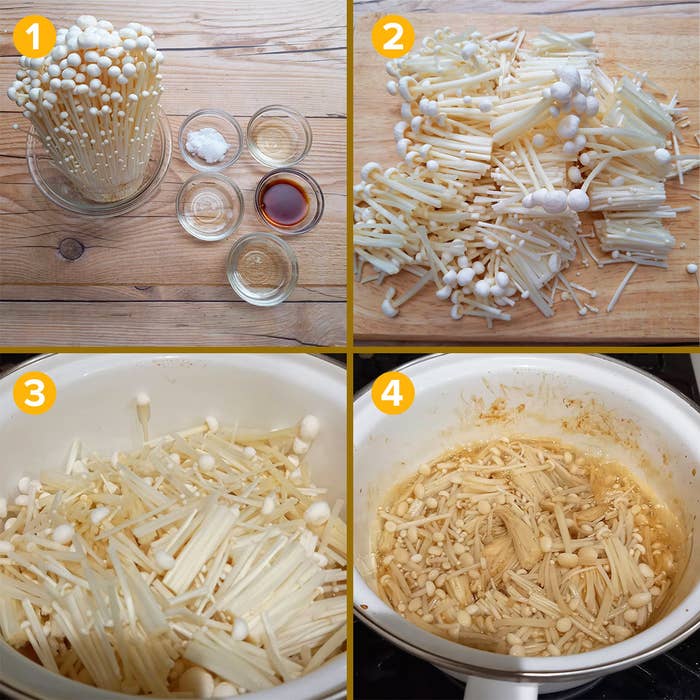 1

2

3

4