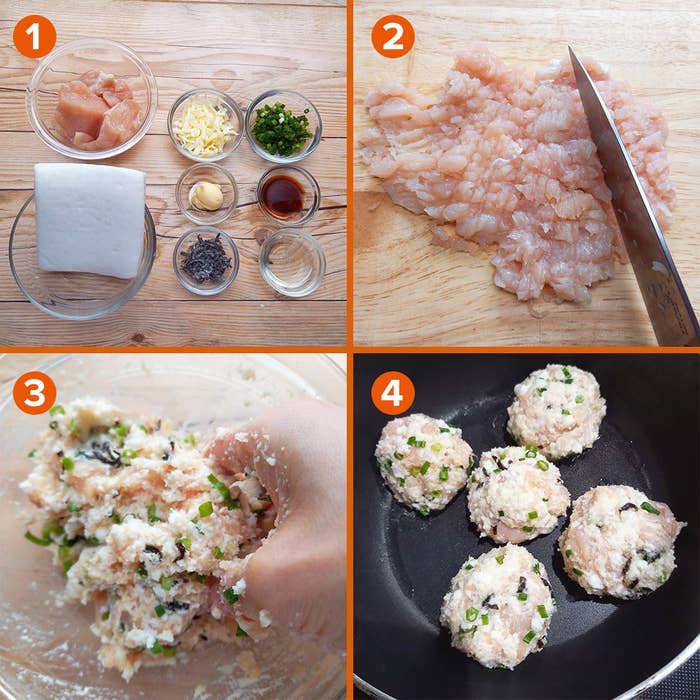 1

2

3

4