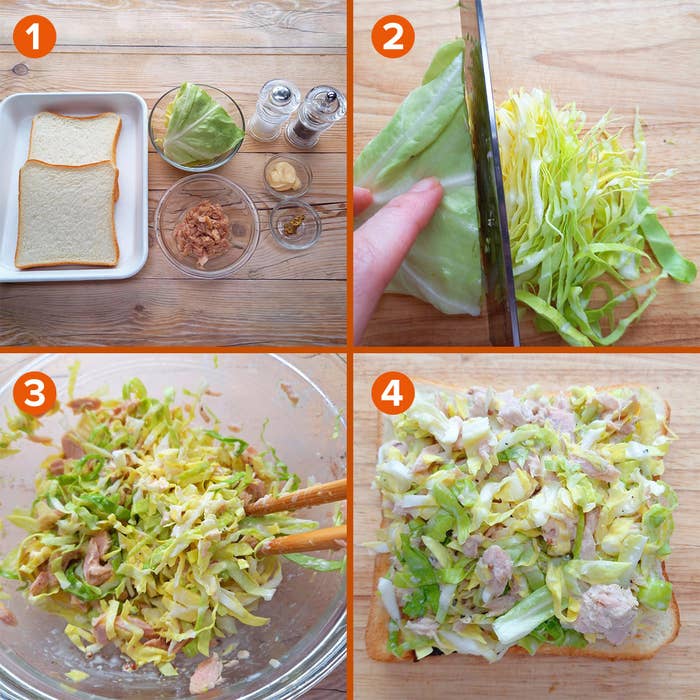 1
2
3
4