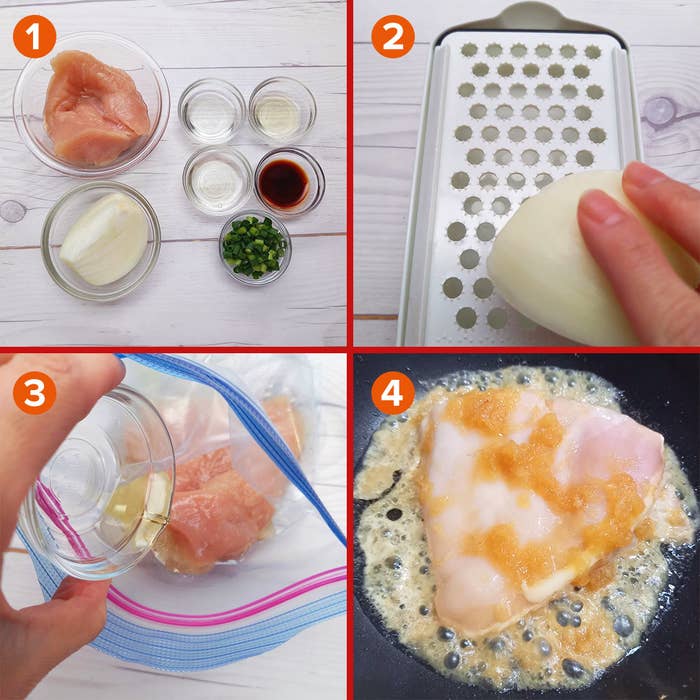 1

2

3

4