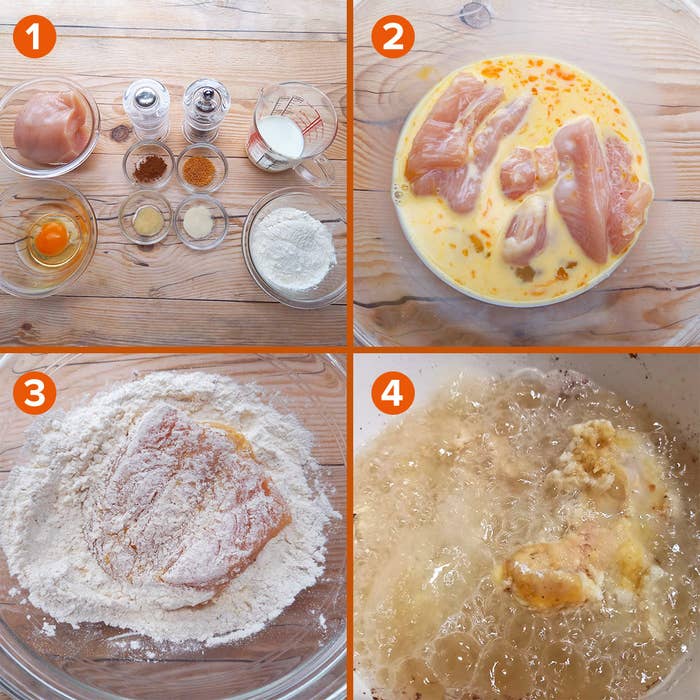 1

2

3

4