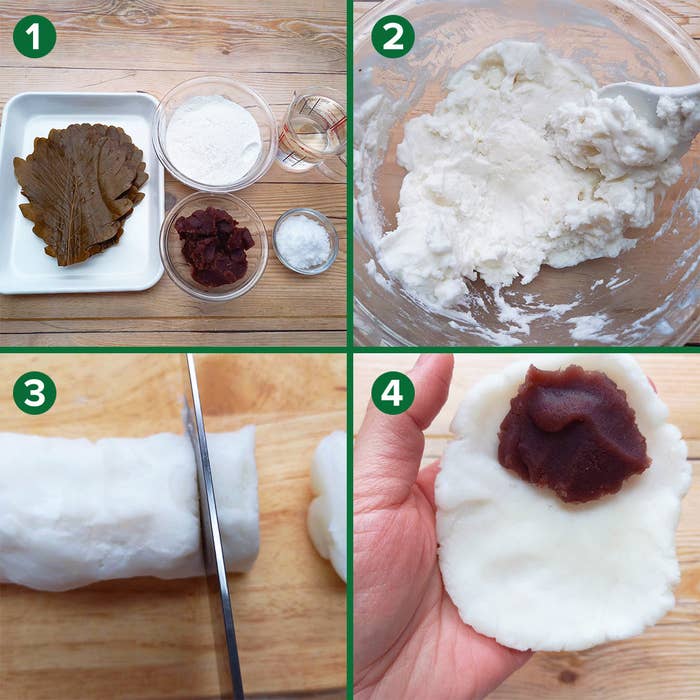 1
2
3
4