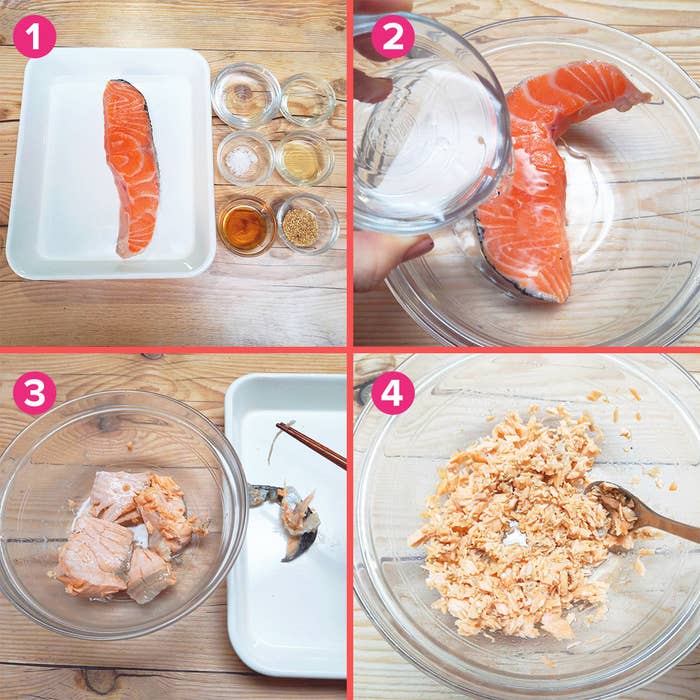 1

2

3

4