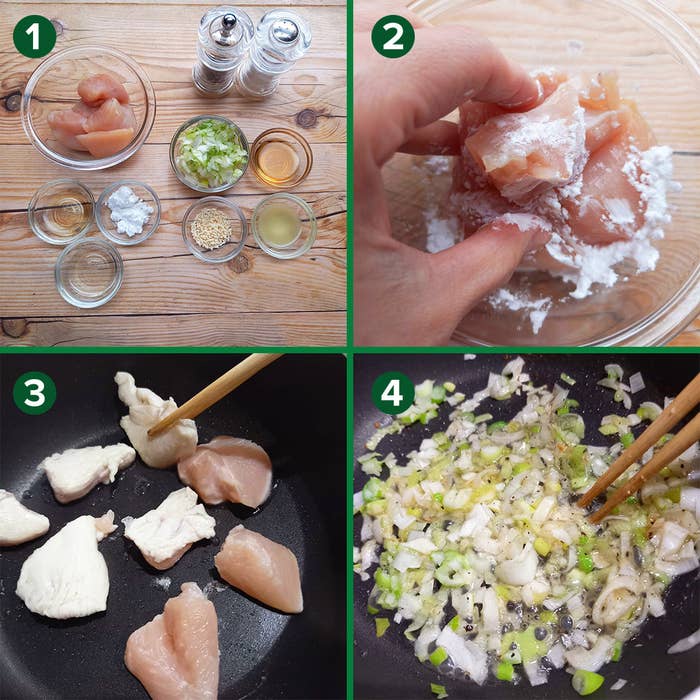 1

2

3

4