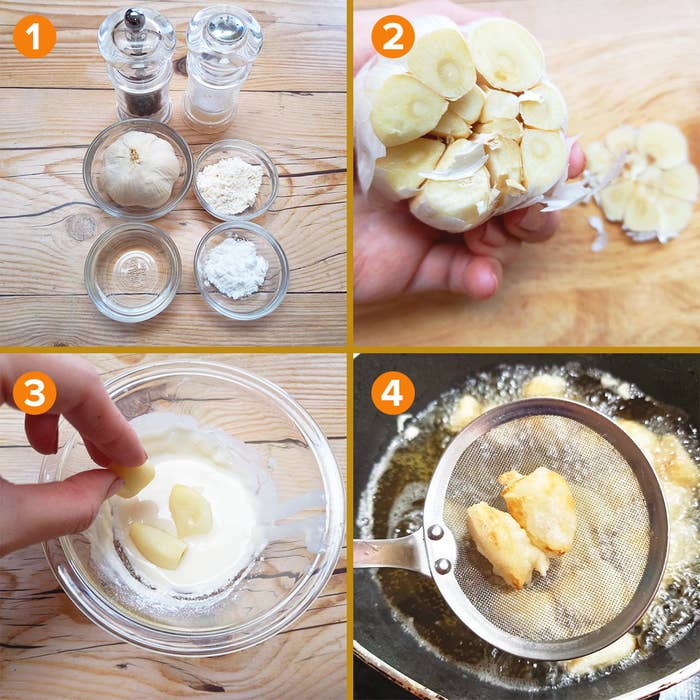 1
2
3
4