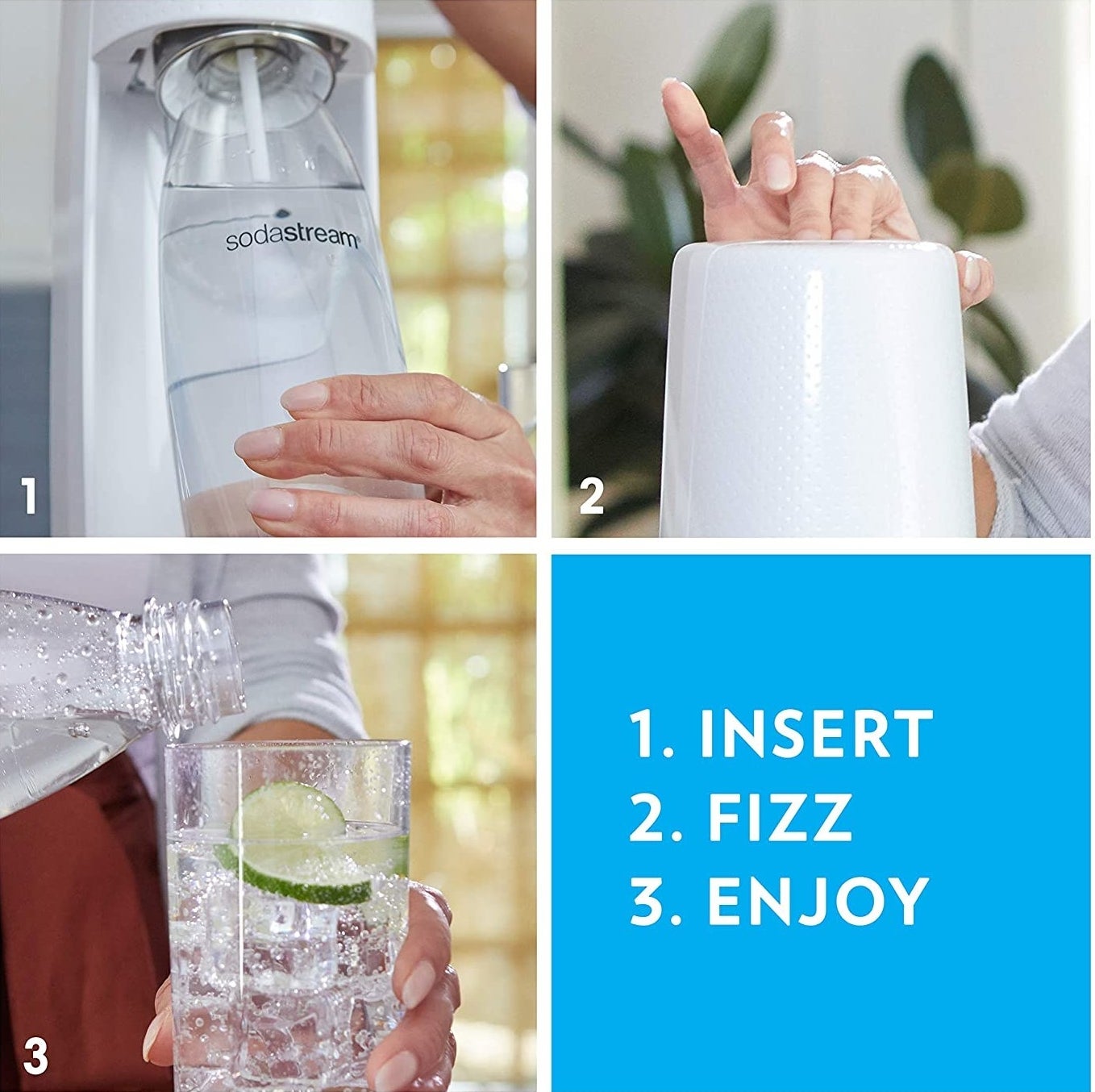 sodastream

1

2

3

1. INSERT
2. FIZZ
3. ENJOY