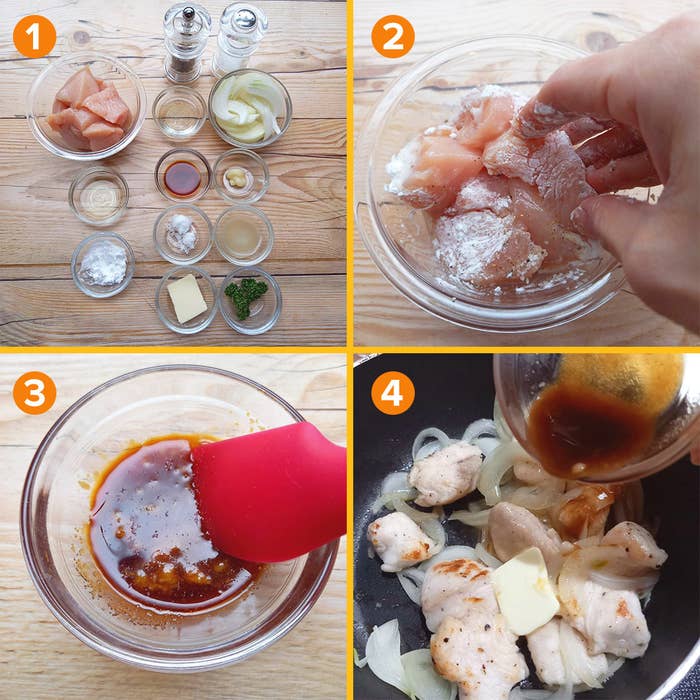 1

2

3

4