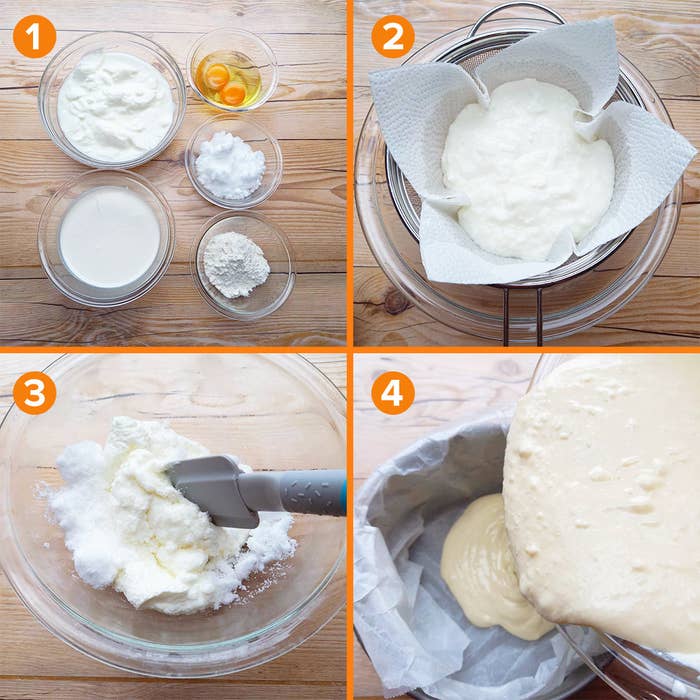 1

2

3

4