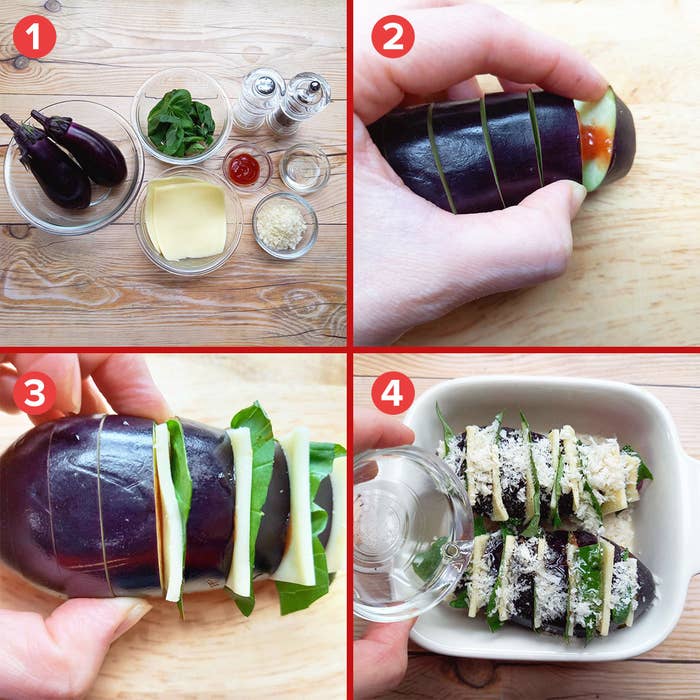 1

2

3

4