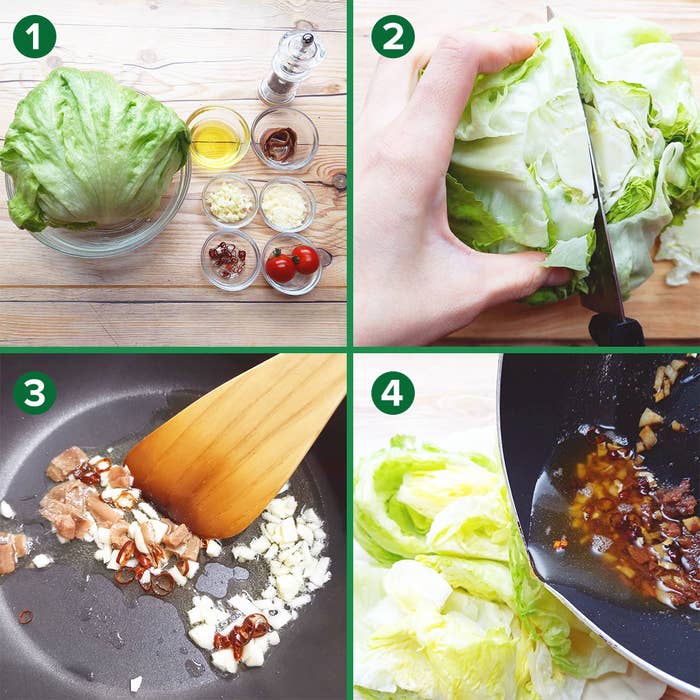 1
2
3
4