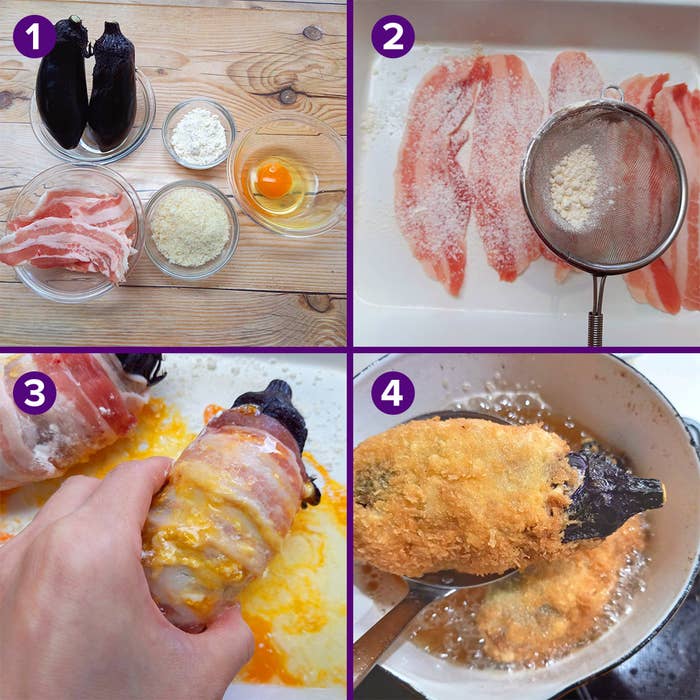 1
2
3
4