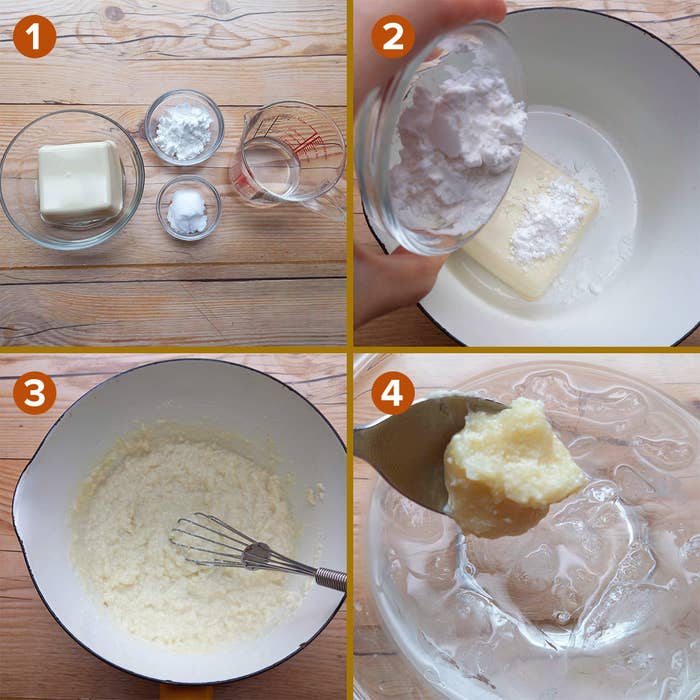 1

2

3

4