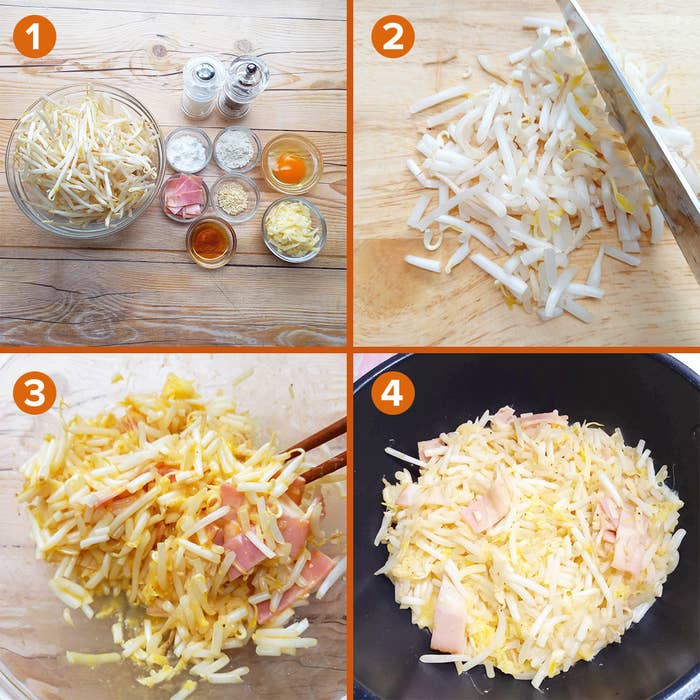 1

2

3

4