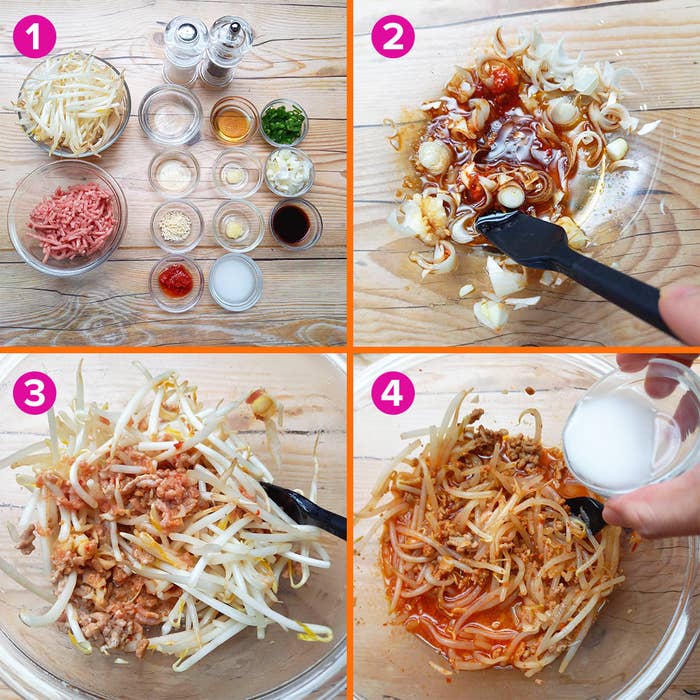 1

2

3

4