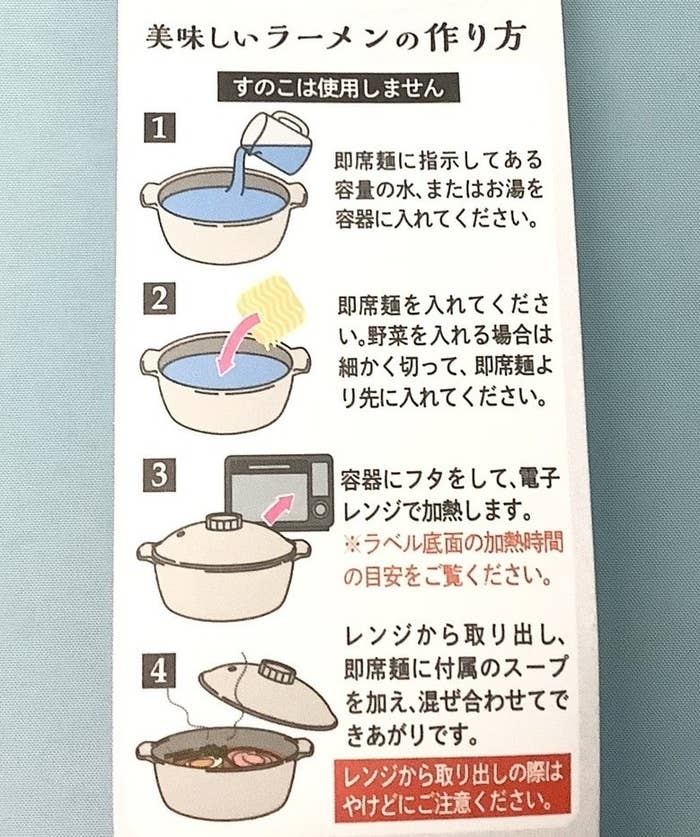 美味しいラーメンの作り方

すのこは使用しません

1
即席麺に指示してある容量の水、またはお湯を容器に入れてください。

2
即席麺を入れてください。野菜を入れる場合は細かく切って、即席麺より先に入れてください。

3
容器にフタをして、電子レンジで加熱します。
※ラベル底面の加熱時間の目安をご覧ください。

4
レンジから取り出し、即席麺に付属のスープを加え、混ぜ合わせてできあがりです。

レンジから取り出しの際はやけどにご注意ください。