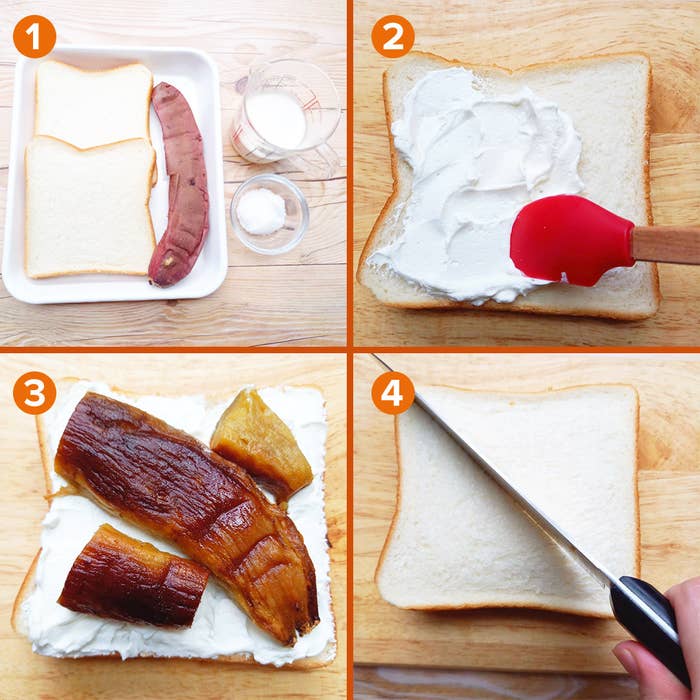 1

2

3

4