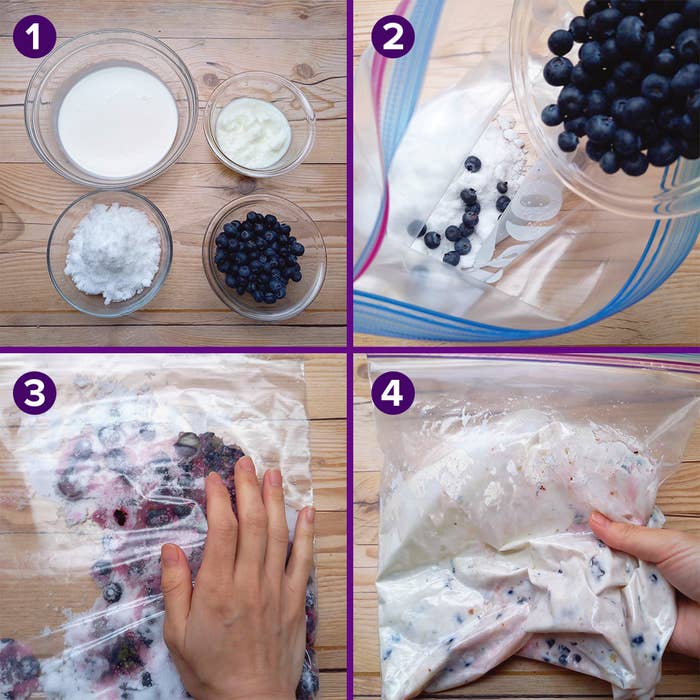 1

2

3

4