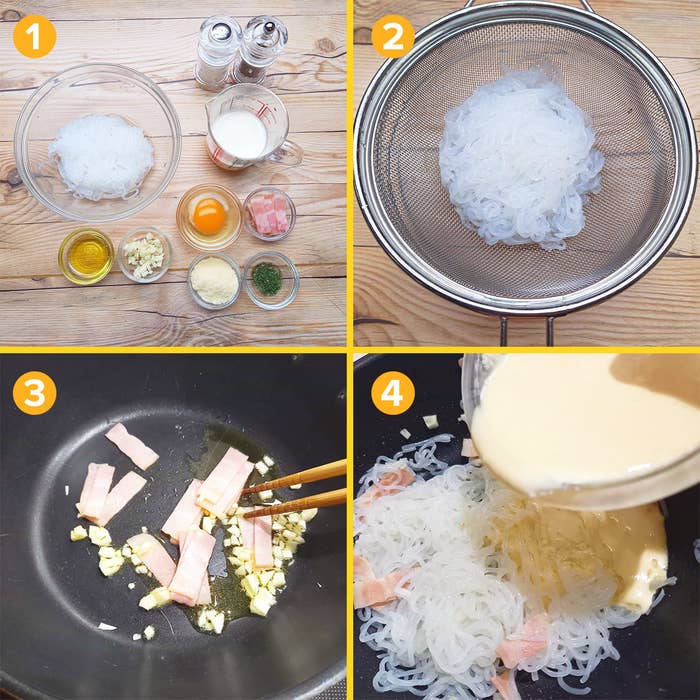 1

2

3

4