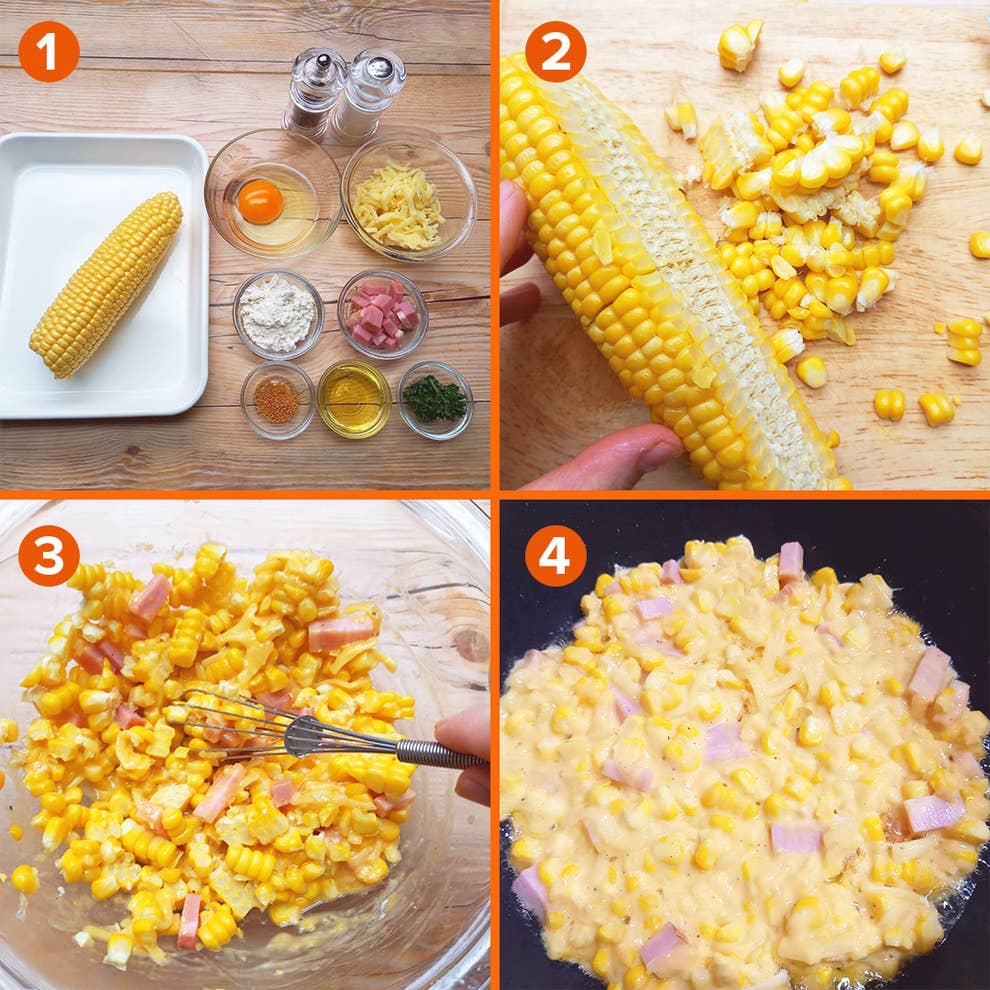 1
2
3
4