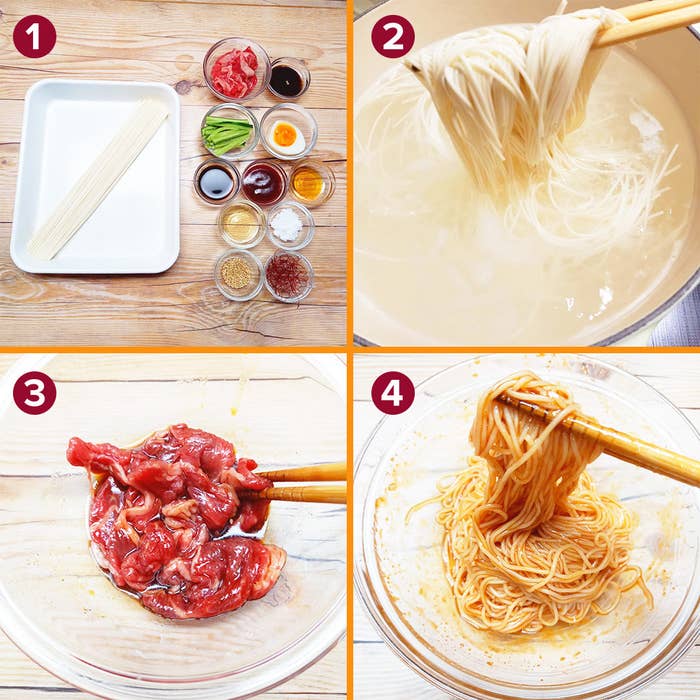 1

2

3

4